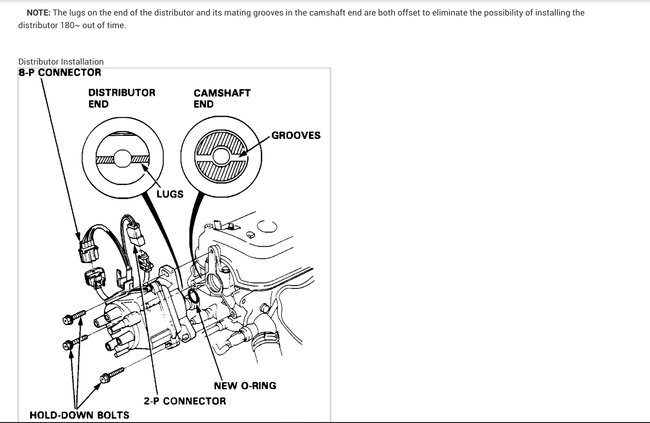 NOTE: The lugs on the end of the distributor and its mating grooves in the camshaft end are both offset to eliminate the possibility of installing the distributor 180~ out of time.

Distributor Installation

8-P CONNECTOR

DISTRIBUTOR END

CAMSHAFT END

GROOVES

LUGS

NEW O-RING

2-P CONNECTOR

HOLD-DOWN BOLTS