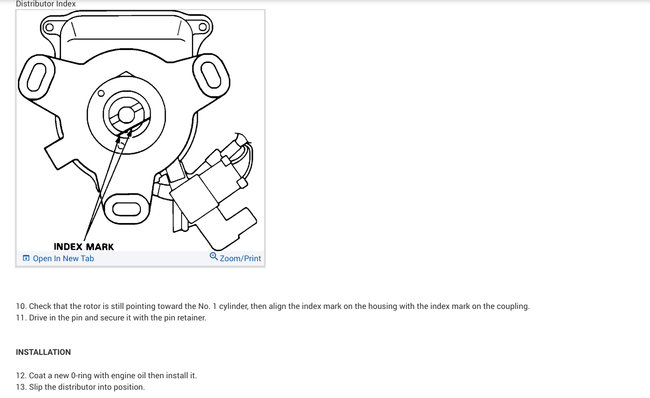 Distributor Index

INDEX MARK

Open In New Tab

Zoom/Print

10. Check that the rotor is still pointing toward the No. 1 cylinder, then align the index mark on the housing with the index mark on the coupling.
11. Drive in the pin and secure it with the pin retainer.

INSTALLATION

12. Coat a new O-ring with engine oil then install it.
13. Slip the distributor into position.