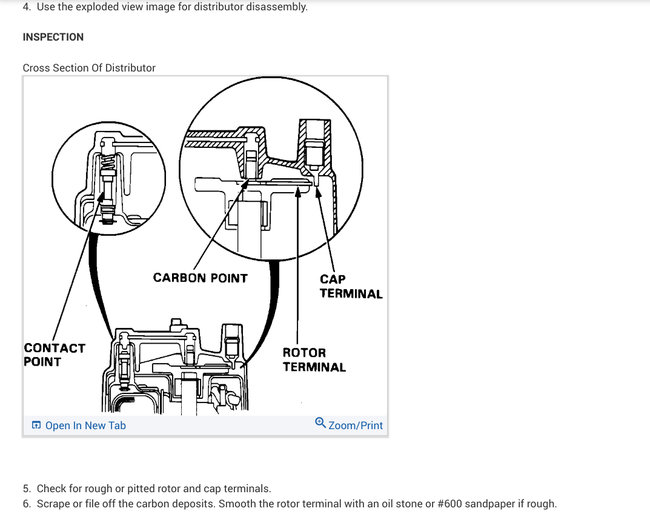 4. Use the exploded view image for distributor disassembly.

INSPECTION

Cross Section Of Distributor

CARBON POINT

CAP TERMINAL

CONTACT POINT

ROTOR TERMINAL

Open In New Tab

Zoom/Print

5. Check for rough or pitted rotor and cap terminals.
6. Scrape or file off the carbon deposits. Smooth the rotor terminal with an oil stone or #600 sandpaper if rough.