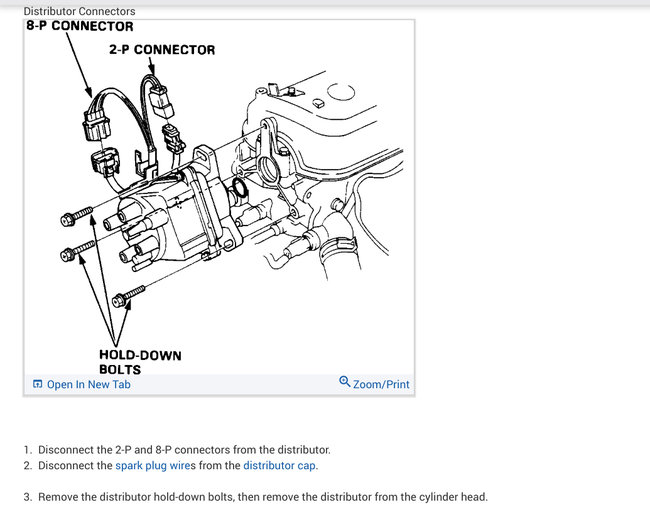 Distributor Connectors

8-P CONNECTOR

2-P CONNECTOR

HOLD-DOWN BOLTS

Open In New Tab

Zoom/Print

1. Disconnect the 2-P and 8-P connectors from the distributor.
2. Disconnect the spark plug wires from the distributor cap.

3. Remove the distributor hold-down bolts, then remove the distributor from the cylinder head.