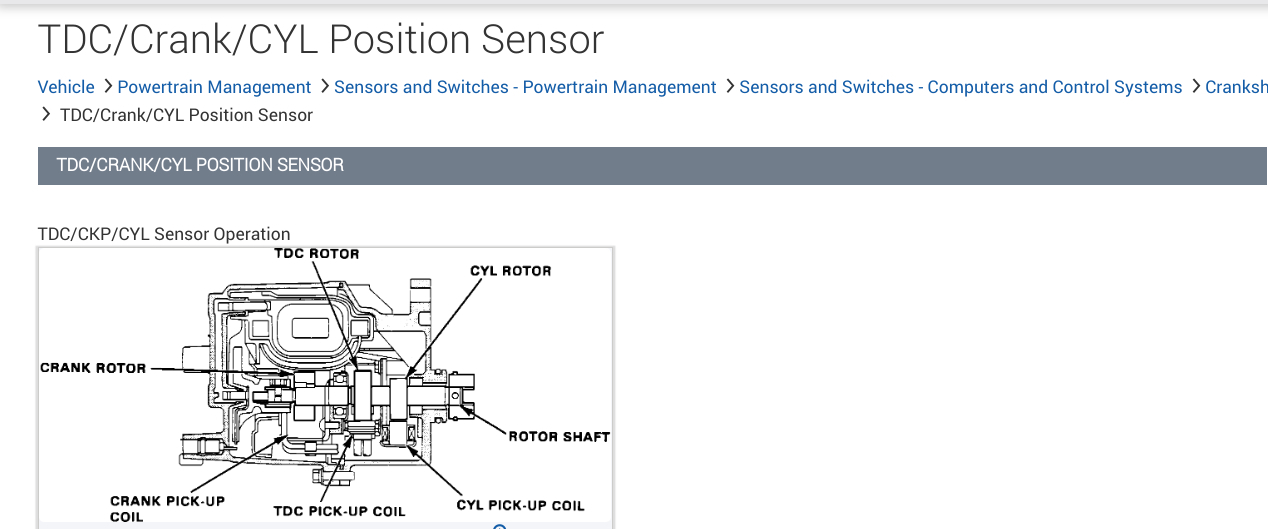 TDC/Crank/CYL Position Sensor

Vehicle > Powertrain Management > Sensors and Switches - Powertrain Management > Sensors and Switches - Computers and Control Systems > Cranksh
> TDC/Crank/CYL Position Sensor

TDC/CRANK/CYL POSITION SENSOR

TDC/CKP/CYL Sensor Operation

TDC ROTOR
CYL ROTOR
CRANK ROTOR
ROTOR SHAFT
CRANK PICK-UP COIL
TDC PICK-UP COIL
CYL PICK-UP COIL