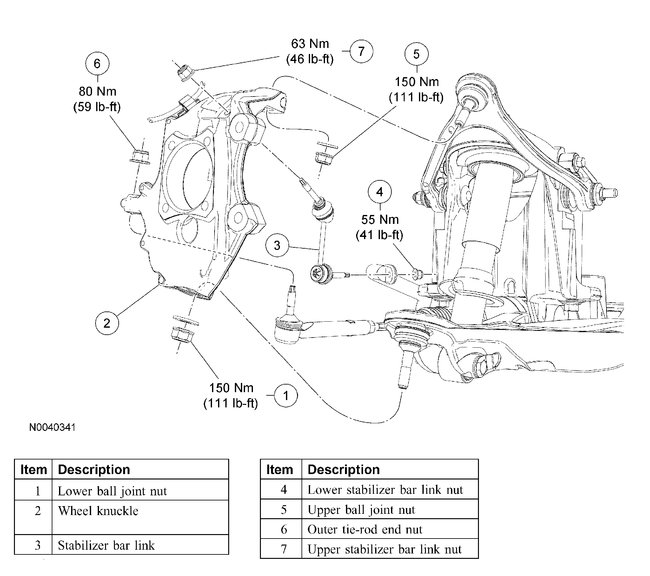 6
80 Nm
(59 lb-ft)

63 Nm
(46 lb-ft)
7

5
150 Nm
(111 lb-ft)

4
55 Nm
(41 lb-ft)

3

2

150 Nm
(111 lb-ft)
1

N0040341

| Item | Description |
|---|---|
| 1 | Lower ball joint nut |
| 2 | Wheel knuckle |
| 3 | Stabilizer bar link |

| Item | Description |
|---|---|
| 4 | Lower stabilizer bar link nut |
| 5 | Upper ball joint nut |
| 6 | Outer tie-rod end nut |
| 7 | Upper stabilizer bar link nut |