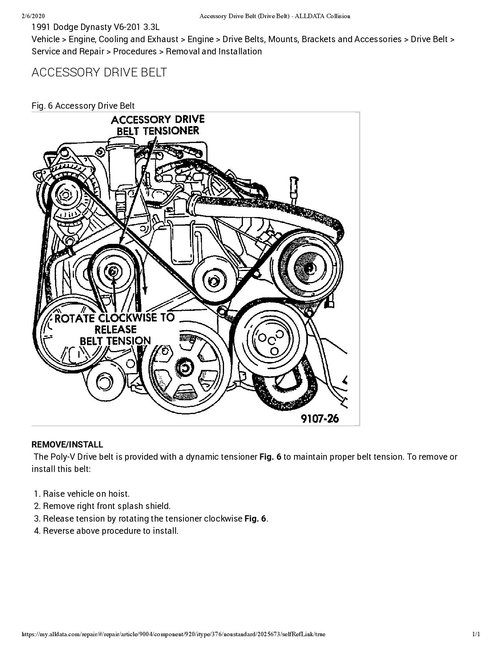 2/6/2020 Accessory Drive Belt (Drive Belt) - ALLDATA Collision

1991 Dodge Dynasty V6-201 3.3L
Vehicle > Engine, Cooling and Exhaust > Engine > Drive Belts, Mounts, Brackets and Accessories > Drive Belt > Service and Repair > Procedures > Removal and Installation

ACCESSORY DRIVE BELT

Fig. 6 Accessory Drive Belt

ACCESSORY DRIVE BELT TENSIONER

ROTATE CLOCKWISE TO RELEASE BELT TENSION

9107-26

REMOVE/INSTALL
The Poly-V Drive belt is provided with a dynamic tensioner Fig. 6 to maintain proper belt tension. To remove or install this belt:

1. Raise vehicle on hoist.
2. Remove right front splash shield.
3. Release tension by rotating the tensioner clockwise Fig. 6.
4. Reverse above procedure to install.

https://my.alldata.com/repair/#/repair/article/9004/component/920/itype/376/nonstandard/2025673/selfRefLink/true 1/1