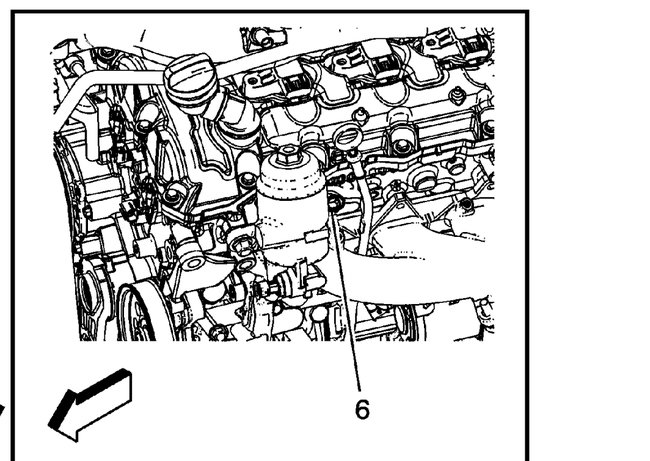 6