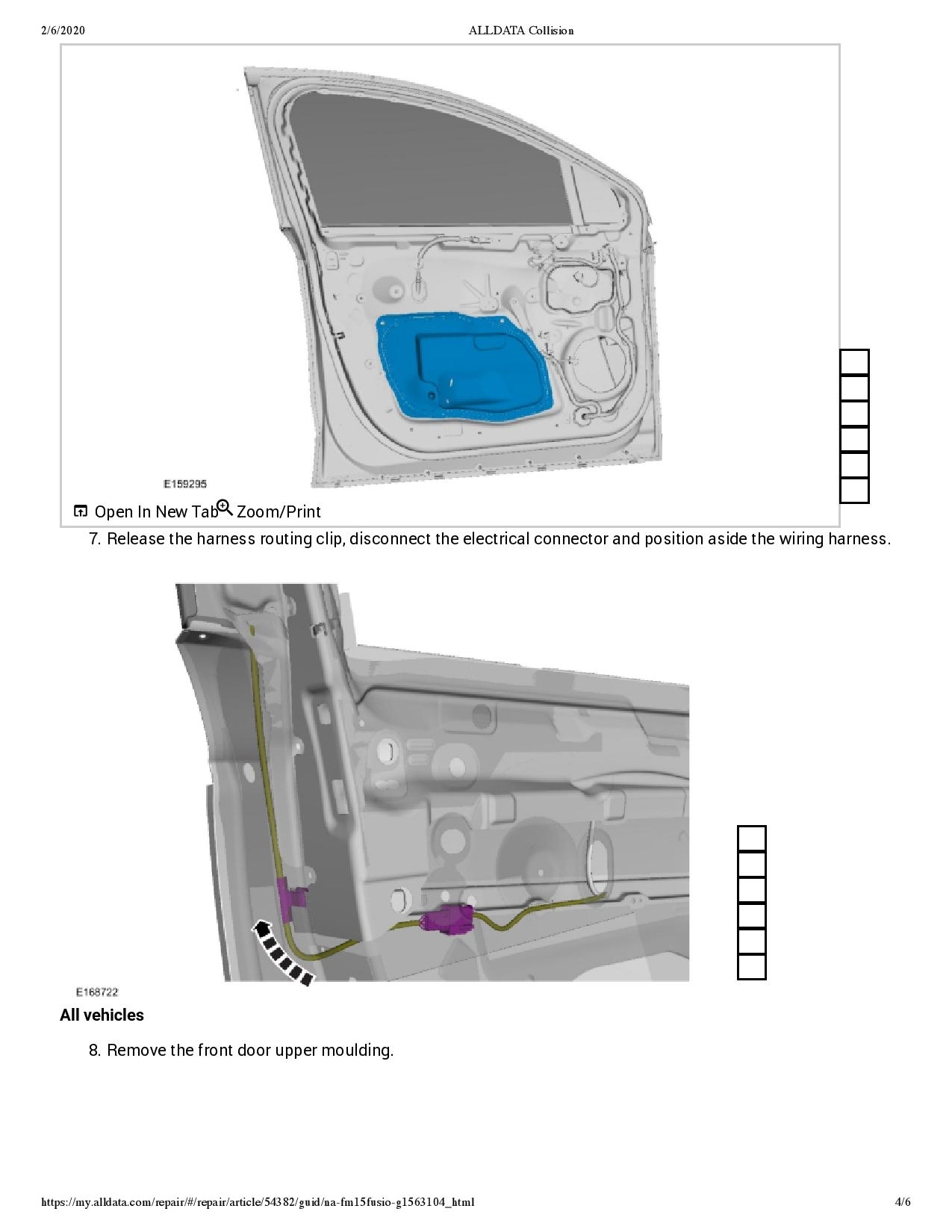 2/6/2020 ALLDATA Collision

E159295

Open In New Tab Zoom/Print

7. Release the harness routing clip, disconnect the electrical connector and position aside the wiring harness.

E168722

All vehicles

8. Remove the front door upper moulding.

https://my.alldata.com/repair/#/repair/article/54382/guid/na-fm15fusio-g1563104_html 4/6