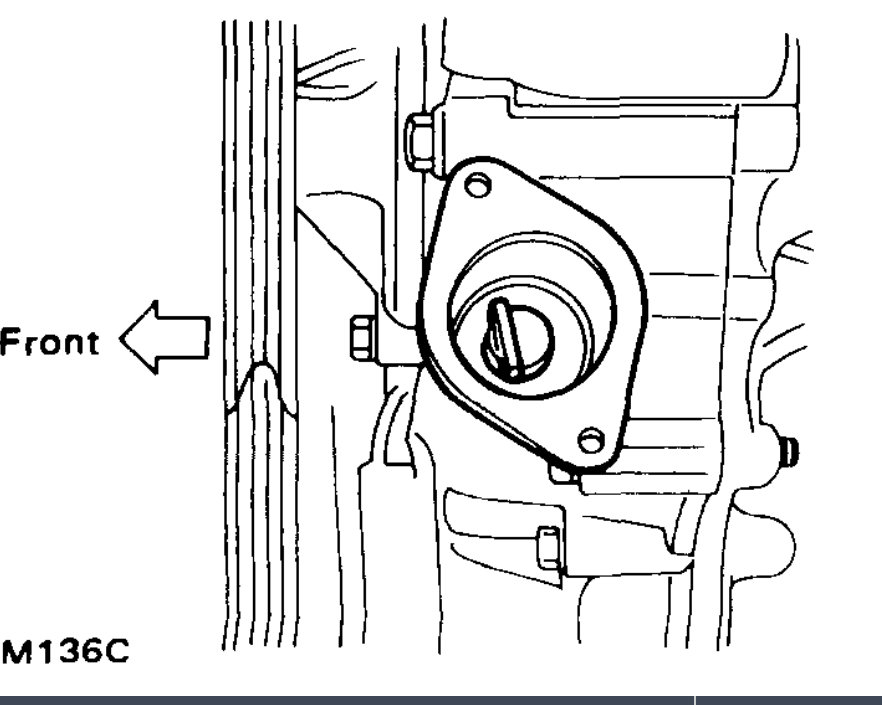 Front

M136C