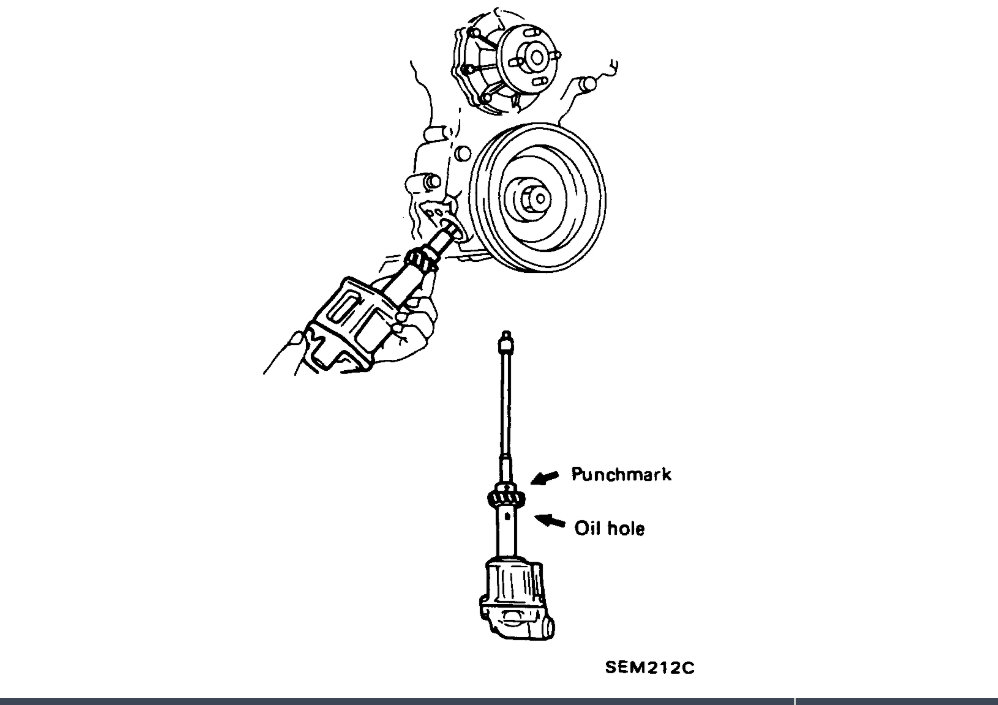 Punchmark
Oil hole
SEM212C