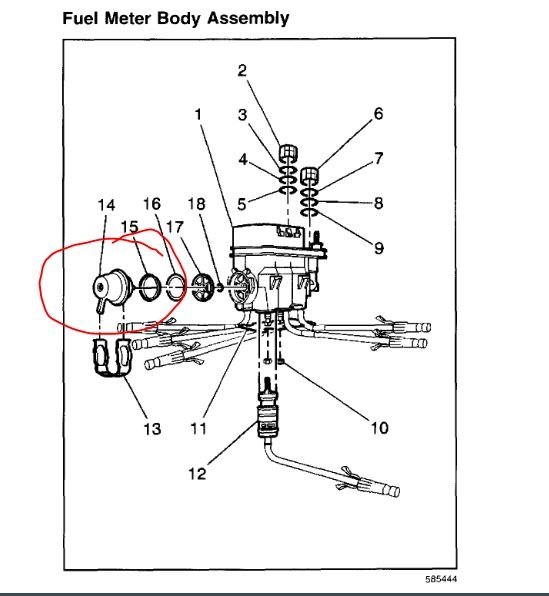 Fuel Meter Body Assembly

2
1
3
6
4
7
5
8
14
16
18
15
17
9
13
11
10
12
585444