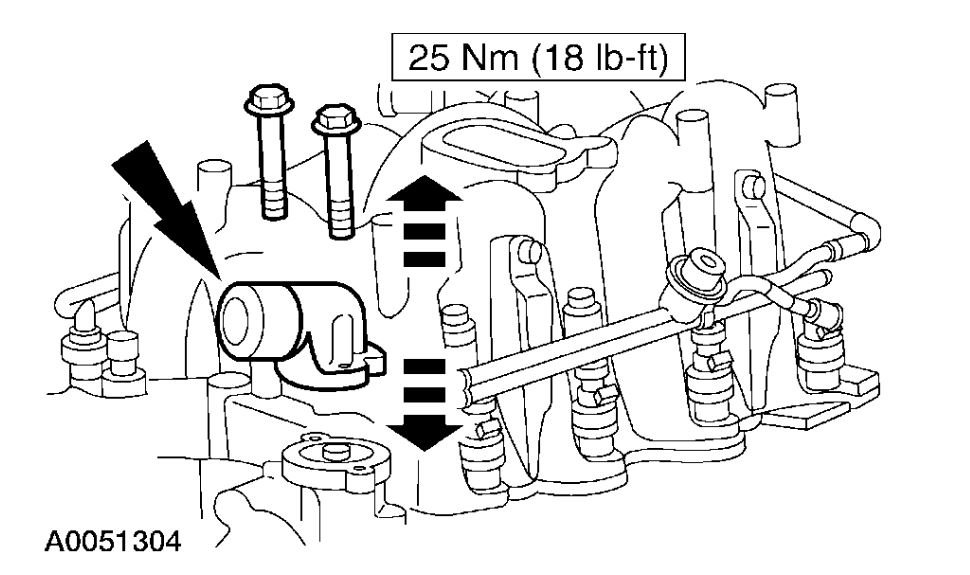 25 Nm (18 lb-ft)

A0051304