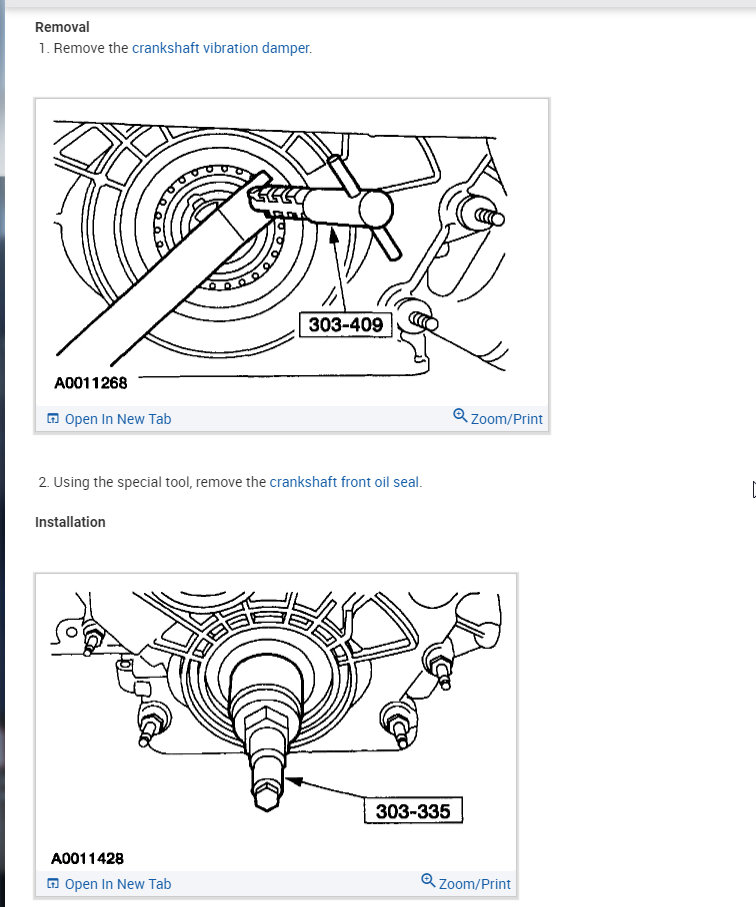 Removal

1. Remove the crankshaft vibration damper.

303-409

A0011268

Open In New Tab

Zoom/Print

2. Using the special tool, remove the crankshaft front oil seal.

Installation

303-335

A0011428

Open In New Tab

Zoom/Print