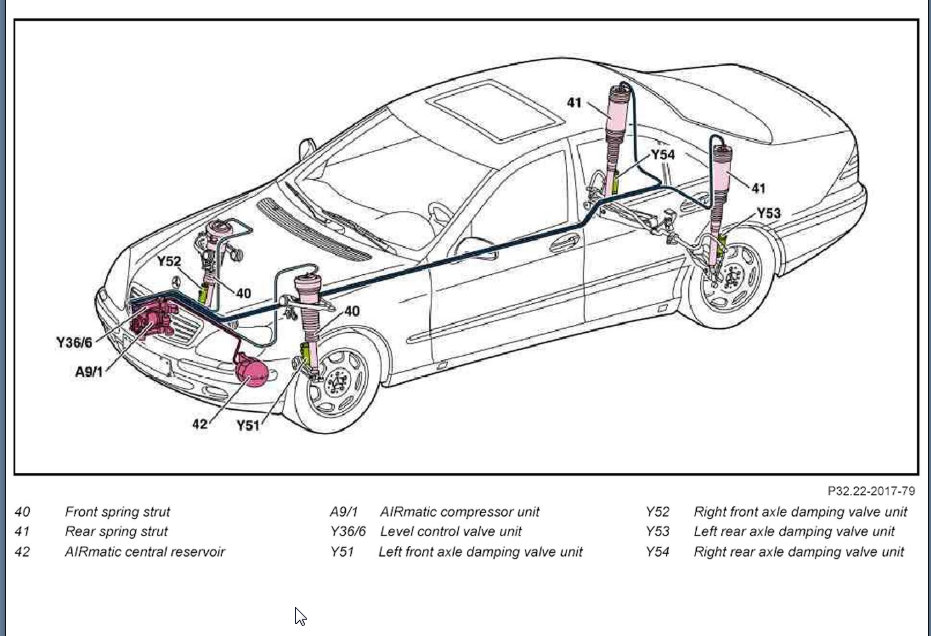 41
Y54
41
Y53
Y52
40
40
Y36/6
A9/1
42
Y51

P32.22-2017-79

40 Front spring strut
41 Rear spring strut
42 AIRmatic central reservoir

A9/1 AIRmatic compressor unit
Y36/6 Level control valve unit
Y51 Left front axle damping valve unit

Y52 Right front axle damping valve unit
Y53 Left rear axle damping valve unit
Y54 Right rear axle damping valve unit