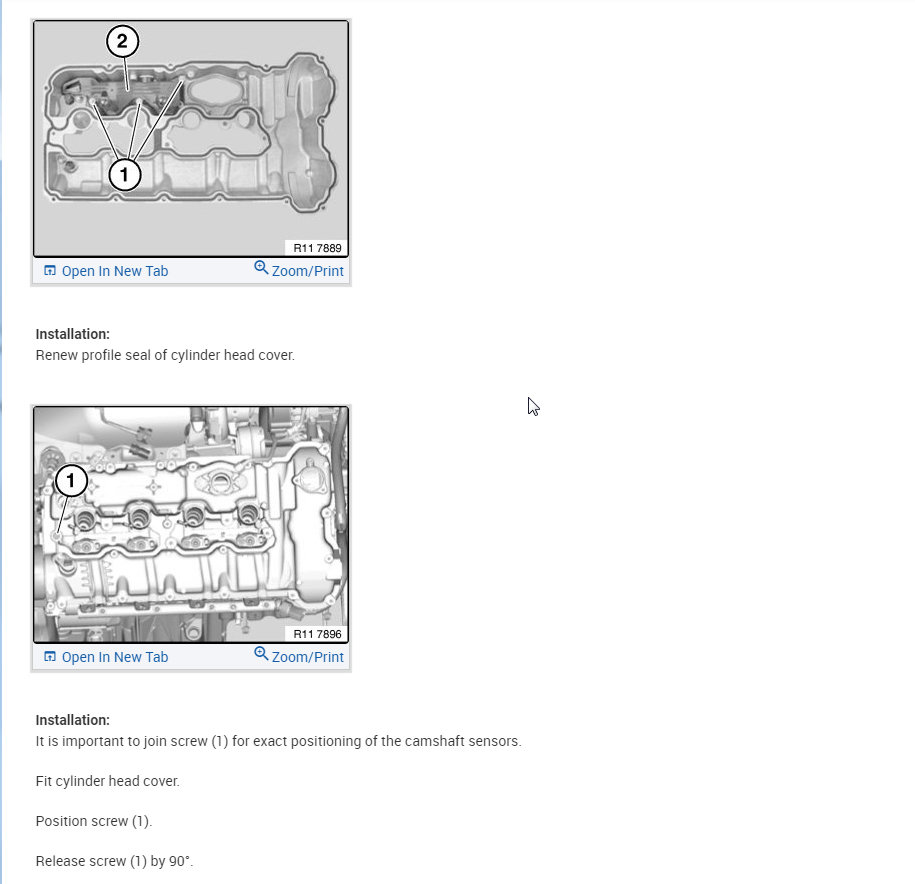 2

1

R11 7889

Open In New Tab

Zoom/Print

**Installation:**
Renew profile seal of cylinder head cover.

1

R11 7896

Open In New Tab

Zoom/Print

**Installation:**
It is important to join screw (1) for exact positioning of the camshaft sensors.

Fit cylinder head cover.

Position screw (1).

Release screw (1) by 90°.