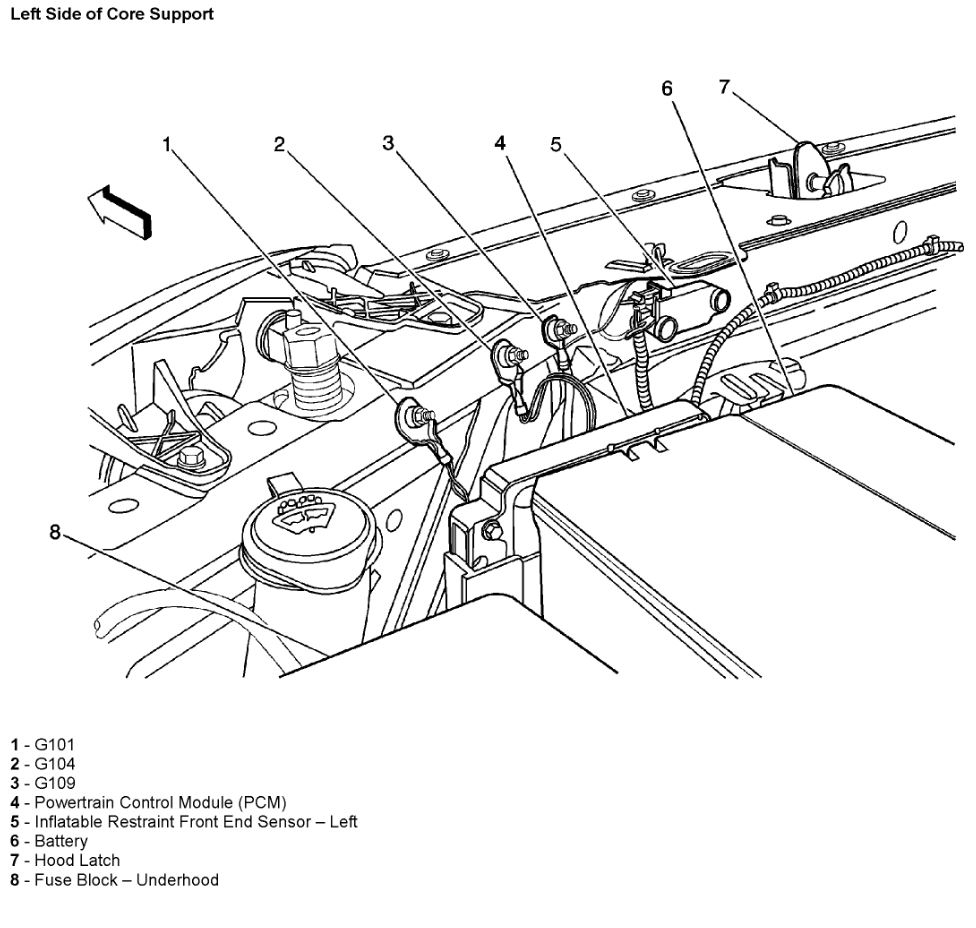 Left Side of Core Support

1 2 3 4 5 6 7

8

1 - G101
2 - G104
3 - G109
4 - Powertrain Control Module (PCM)
5 - Inflatable Restraint Front End Sensor – Left
6 - Battery
7 - Hood Latch
8 - Fuse Block – Underhood