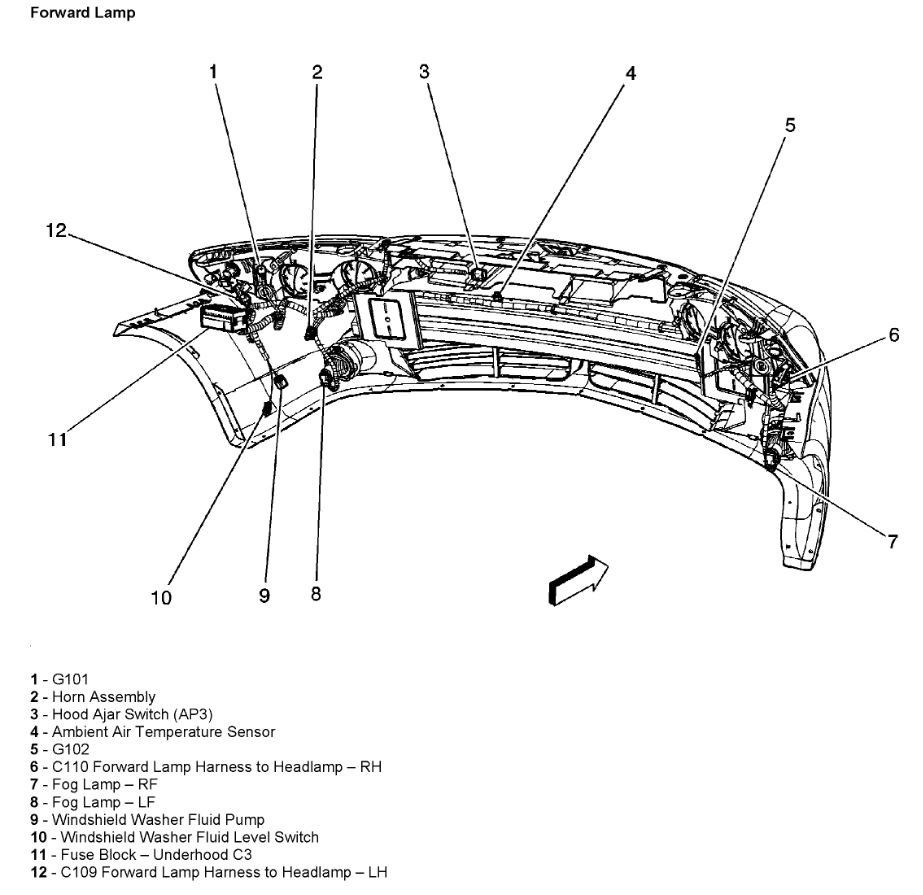 Forward Lamp

1
2
3
4
5
12
6
11
7
10
9
8

1 - G101
2 - Horn Assembly
3 - Hood Ajar Switch (AP3)
4 - Ambient Air Temperature Sensor
5 - G102
6 - C110 Forward Lamp Harness to Headlamp – RH
7 - Fog Lamp – RF
8 - Fog Lamp – LF
9 - Windshield Washer Fluid Pump
10 - Windshield Washer Fluid Level Switch
11 - Fuse Block – Underhood C3
12 - C109 Forward Lamp Harness to Headlamp – LH