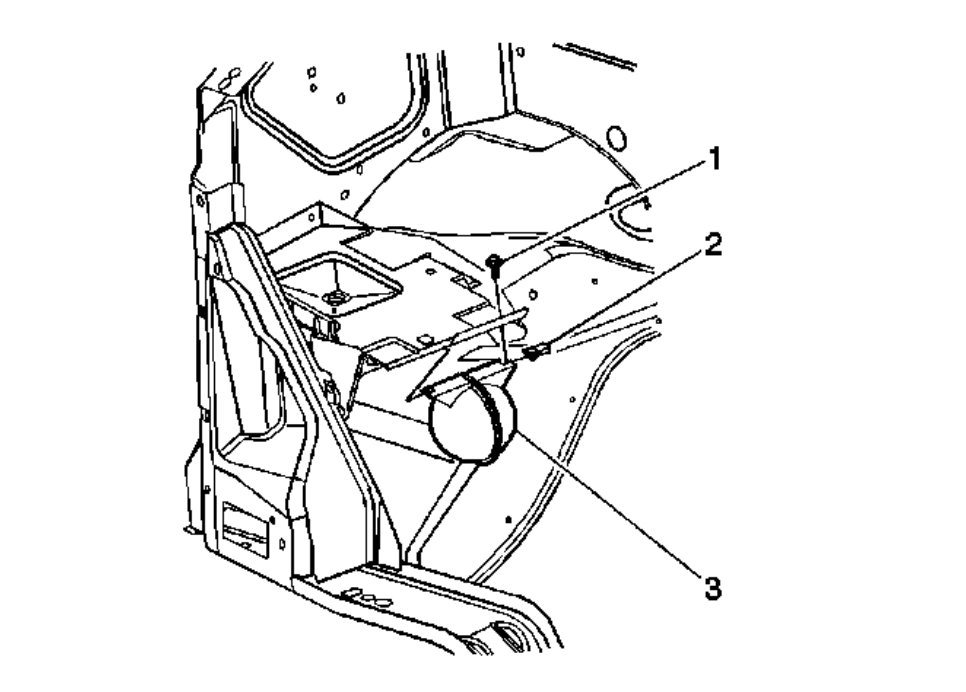 1
2
3