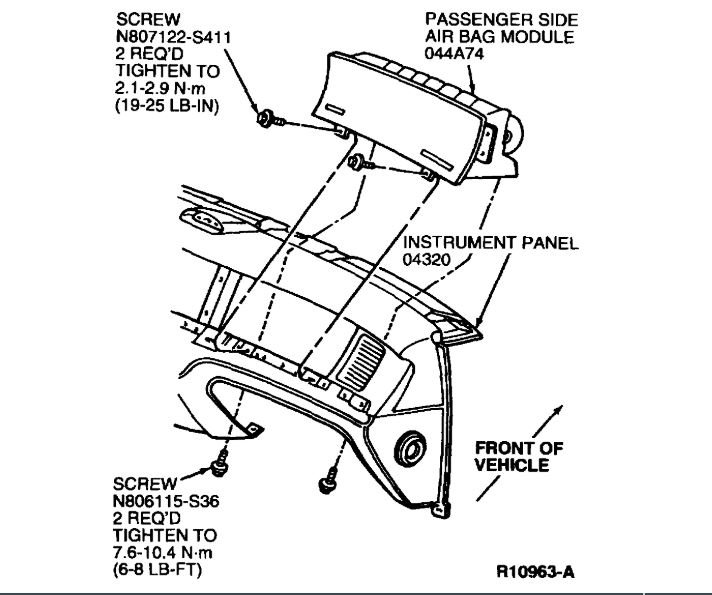 SCREW
N807122-S411
2 REQ'D
TIGHTEN TO
2.1-2.9 N·m
(19-25 LB-IN)

PASSENGER SIDE
AIR BAG MODULE
044A74

INSTRUMENT PANEL
04320

FRONT OF
VEHICLE

SCREW
N806115-S36
2 REQ'D
TIGHTEN TO
7.6-10.4 N·m
(6-8 LB-FT)

R10963-A