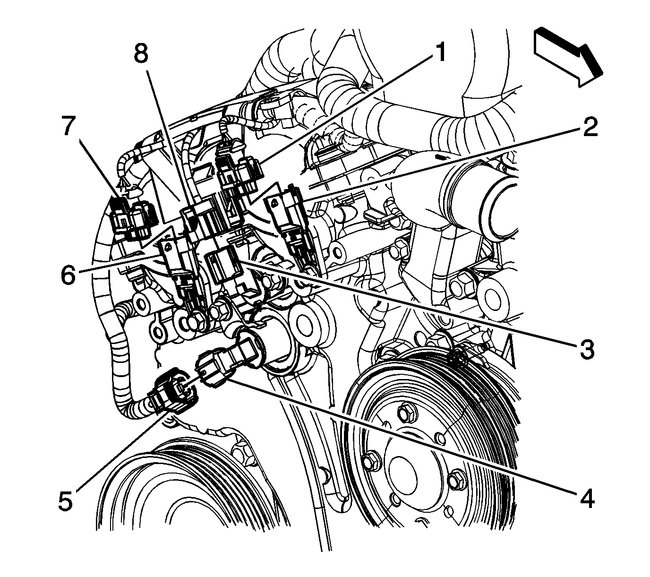 8
1
7
2
6
3
5
4