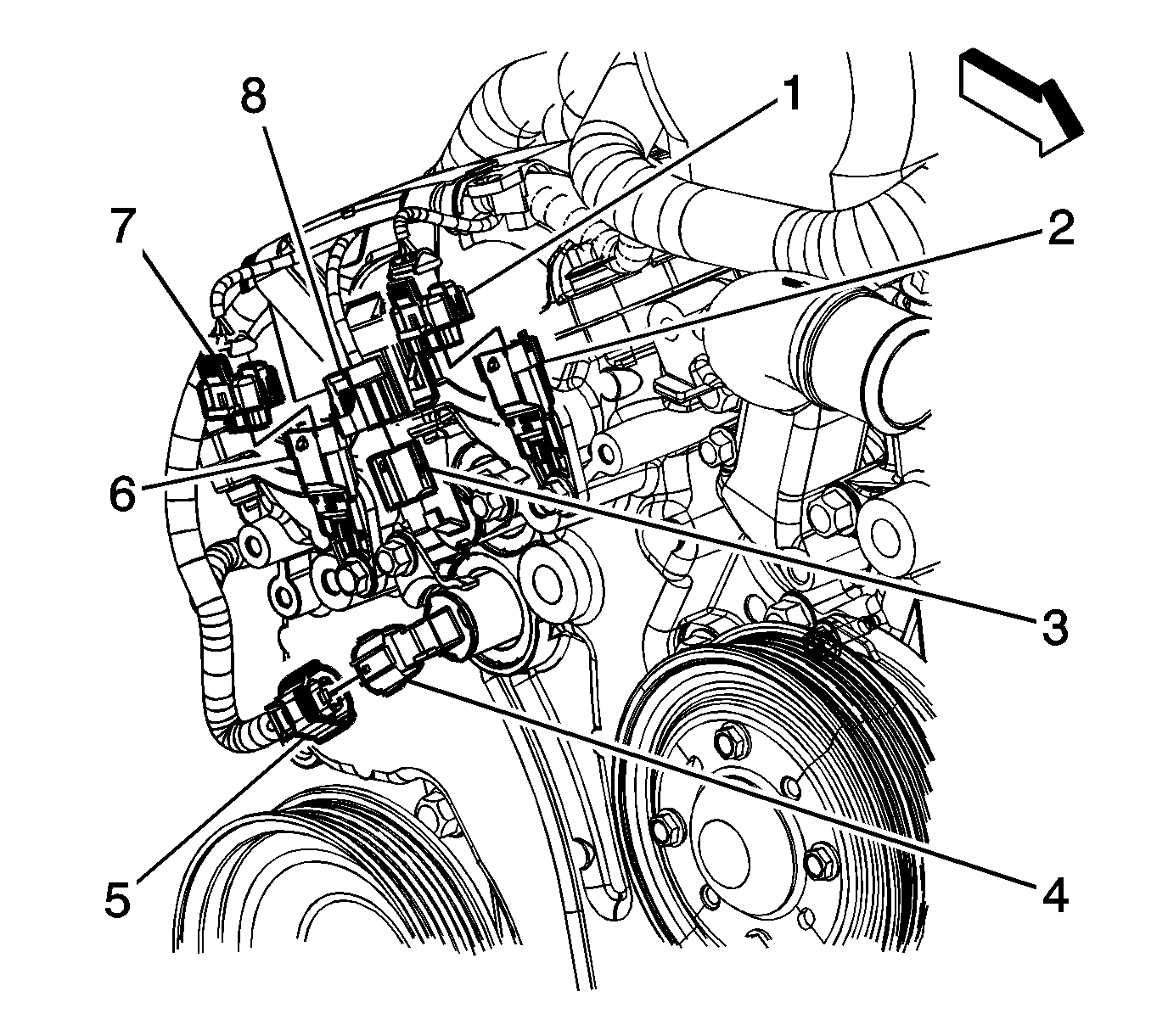 8
1
7
2
6
3
5
4