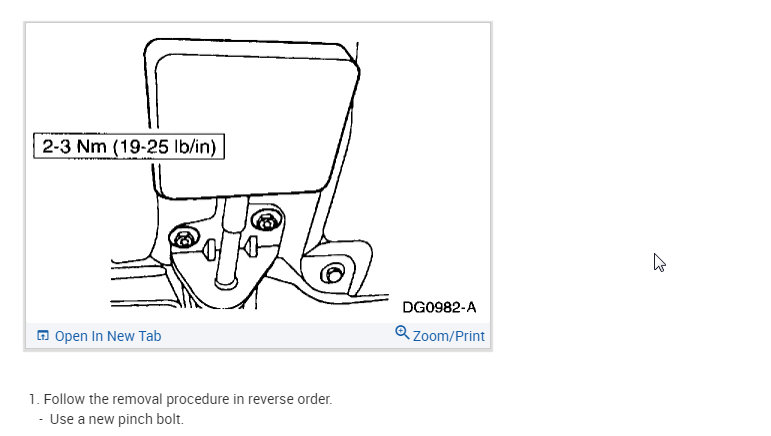 2-3 Nm (19-25 lb/in)

DG0982-A

Open In New Tab

Zoom/Print

1. Follow the removal procedure in reverse order.
- Use a new pinch bolt.