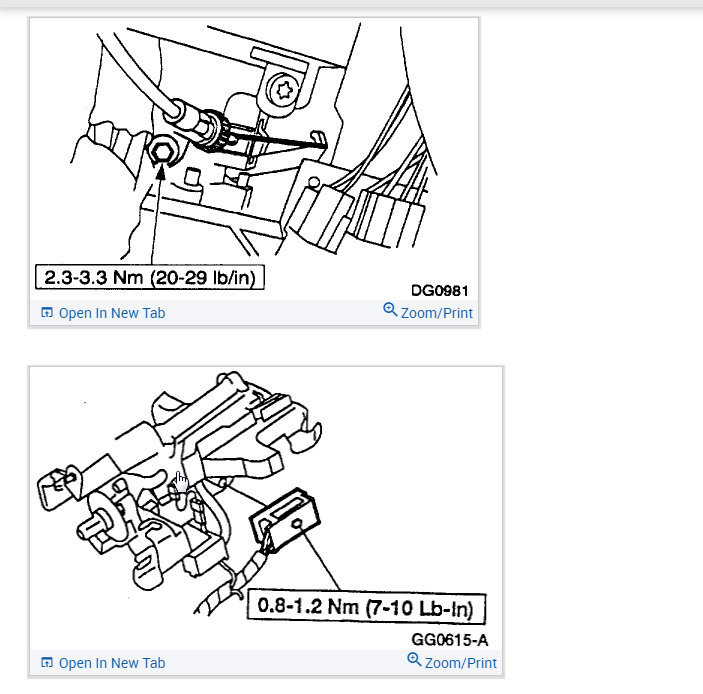 2.3-3.3 Nm (20-29 lb/in)

DG0981

Open In New Tab

Zoom/Print

0.8-1.2 Nm (7-10 Lb-In)

GG0615-A

Open In New Tab

Zoom/Print