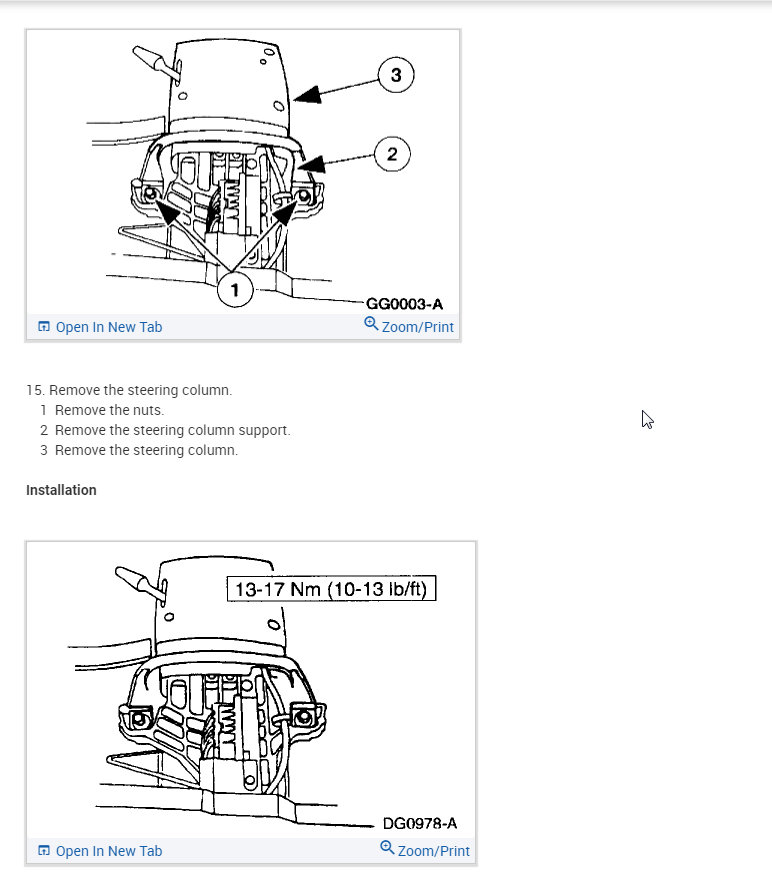 3

2

1

GG0003-A

Open In New Tab

Zoom/Print

15. Remove the steering column.
1 Remove the nuts.
2 Remove the steering column support.
3 Remove the steering column.

Installation

13-17 Nm (10-13 lb/ft)

DG0978-A

Open In New Tab

Zoom/Print