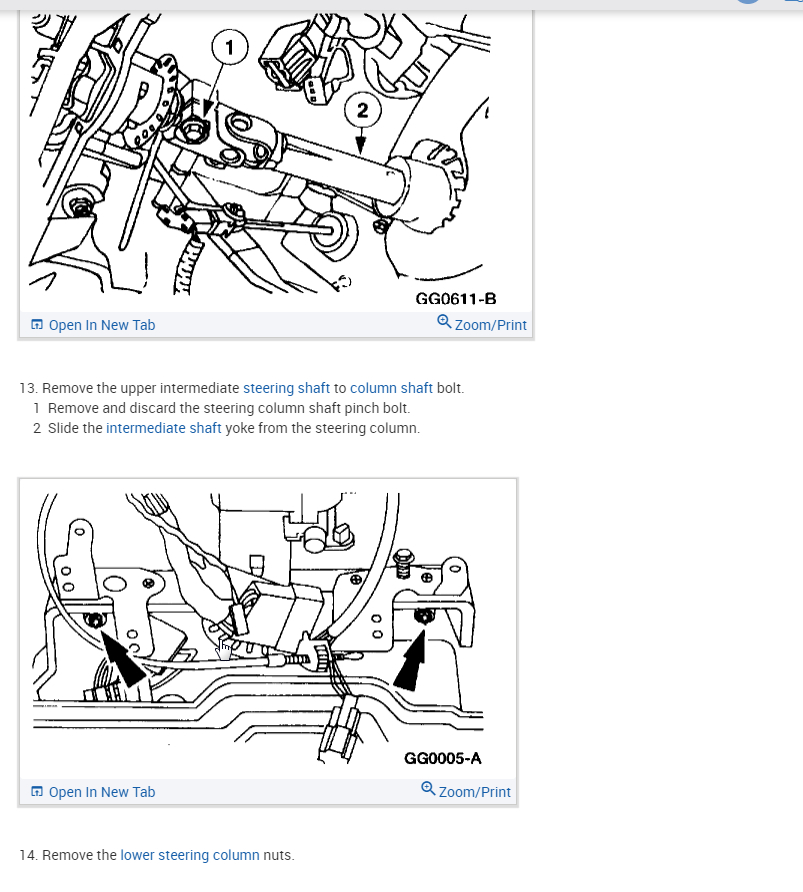 1

2

GG0611-B

Open In New Tab Zoom/Print

13. Remove the upper intermediate steering shaft to column shaft bolt.
1 Remove and discard the steering column shaft pinch bolt.
2 Slide the intermediate shaft yoke from the steering column.

GG0005-A

Open In New Tab Zoom/Print

14. Remove the lower steering column nuts.