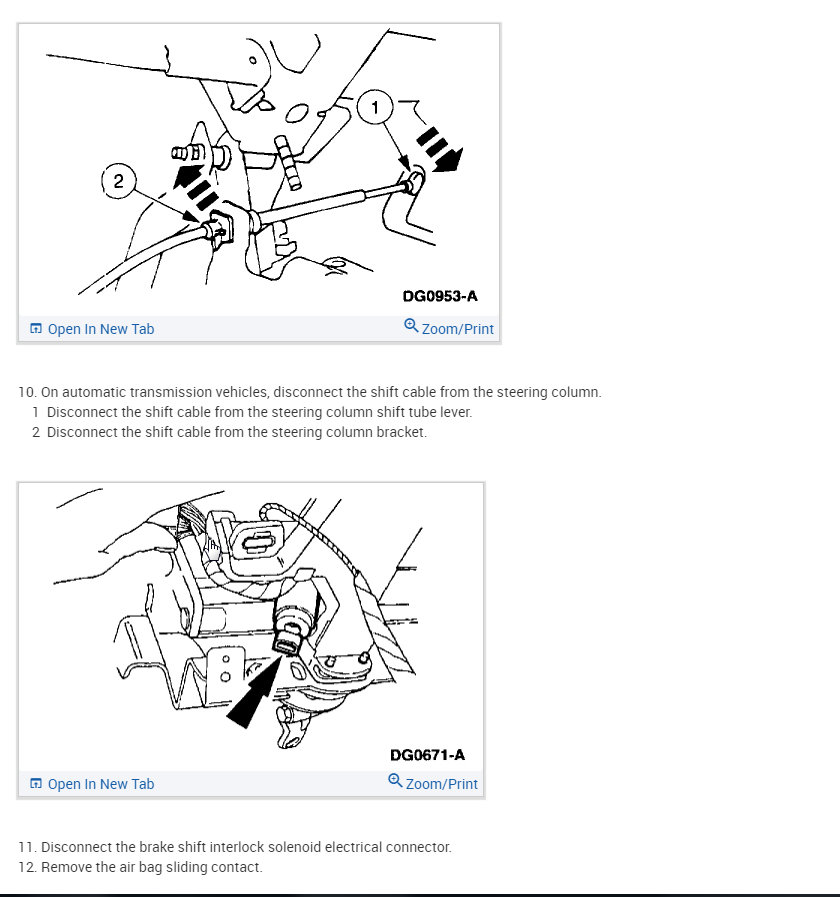 1

2

DG0953-A

Open In New Tab

Zoom/Print

10. On automatic transmission vehicles, disconnect the shift cable from the steering column.
1 Disconnect the shift cable from the steering column shift tube lever.
2 Disconnect the shift cable from the steering column bracket.

DG0671-A

Open In New Tab

Zoom/Print

11. Disconnect the brake shift interlock solenoid electrical connector.
12. Remove the air bag sliding contact.