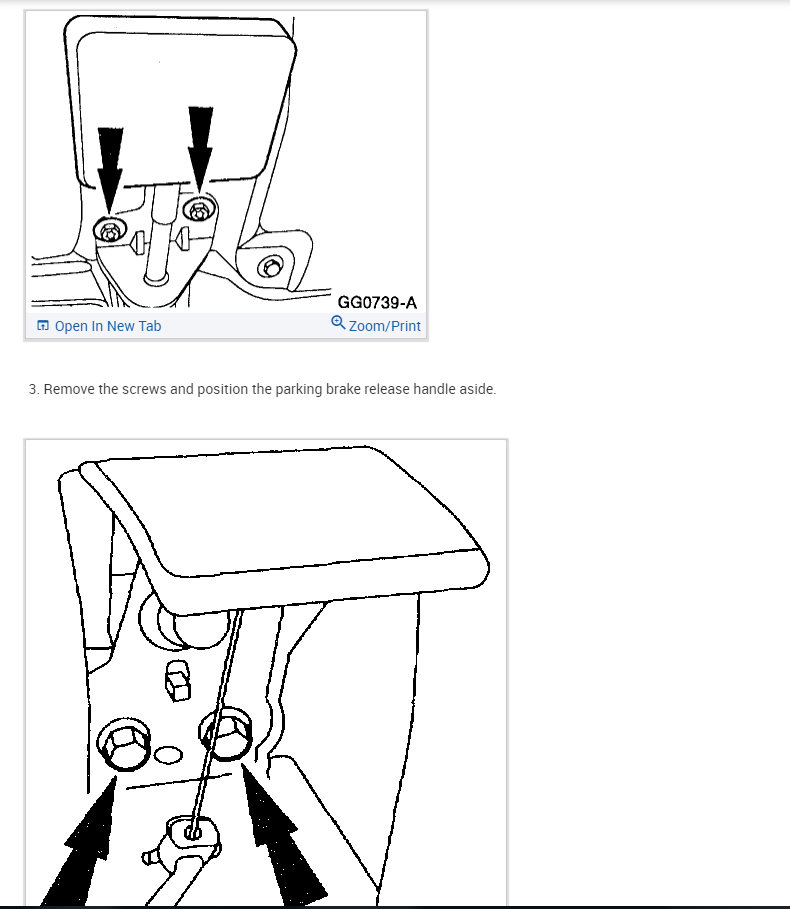 GG0739-A

Open In New Tab

Zoom/Print

3. Remove the screws and position the parking brake release handle aside.