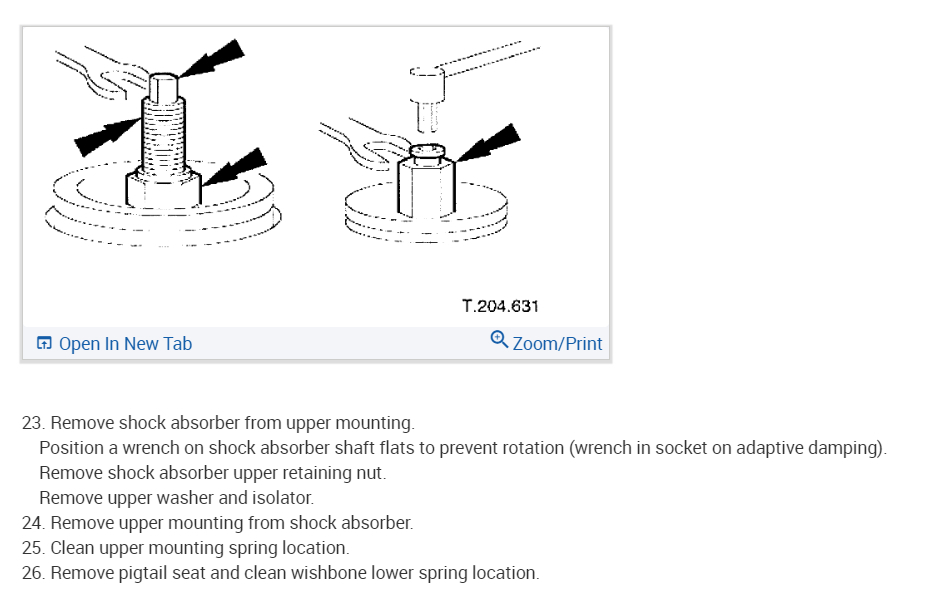 T.204.631

Open In New Tab

Zoom/Print

23. Remove shock absorber from upper mounting.
Position a wrench on shock absorber shaft flats to prevent rotation (wrench in socket on adaptive damping).
Remove shock absorber upper retaining nut.
Remove upper washer and isolator.
24. Remove upper mounting from shock absorber.
25. Clean upper mounting spring location.
26. Remove pigtail seat and clean wishbone lower spring location.