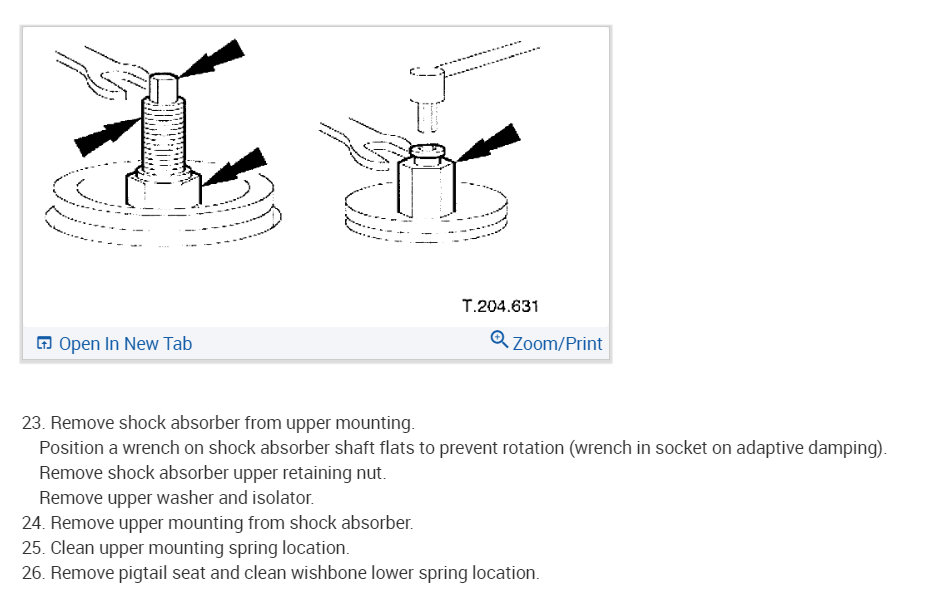 T.204.631

Open In New Tab

Zoom/Print

23. Remove shock absorber from upper mounting.
Position a wrench on shock absorber shaft flats to prevent rotation (wrench in socket on adaptive damping).
Remove shock absorber upper retaining nut.
Remove upper washer and isolator.
24. Remove upper mounting from shock absorber.
25. Clean upper mounting spring location.
26. Remove pigtail seat and clean wishbone lower spring location.