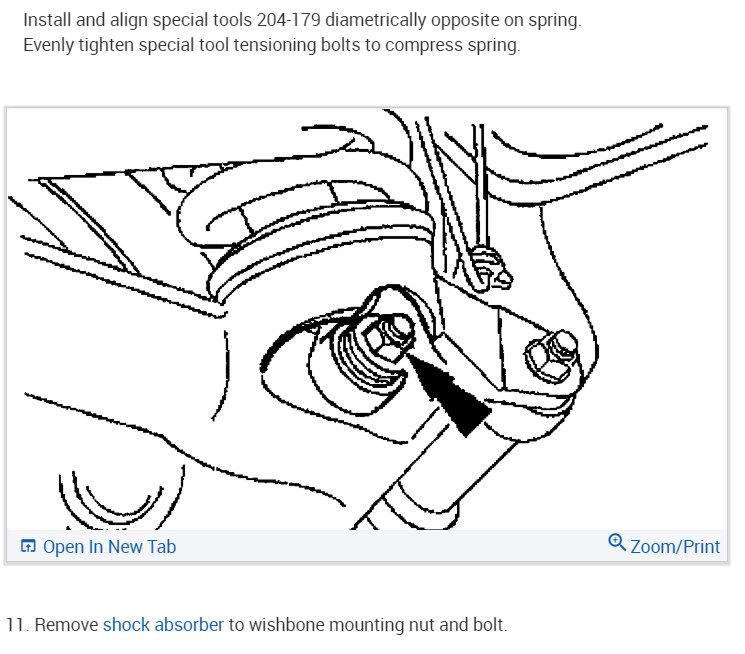 Install and align special tools 204-179 diametrically opposite on spring. Evenly tighten special tool tensioning bolts to compress spring.

Open In New Tab

Zoom/Print

11. Remove shock absorber to wishbone mounting nut and bolt.