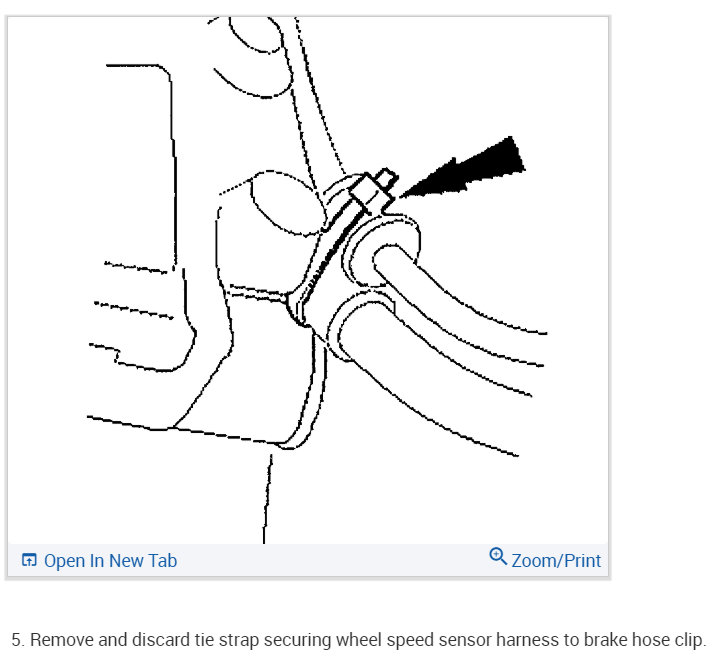 Open In New Tab

Zoom/Print

5. Remove and discard tie strap securing wheel speed sensor harness to brake hose clip.