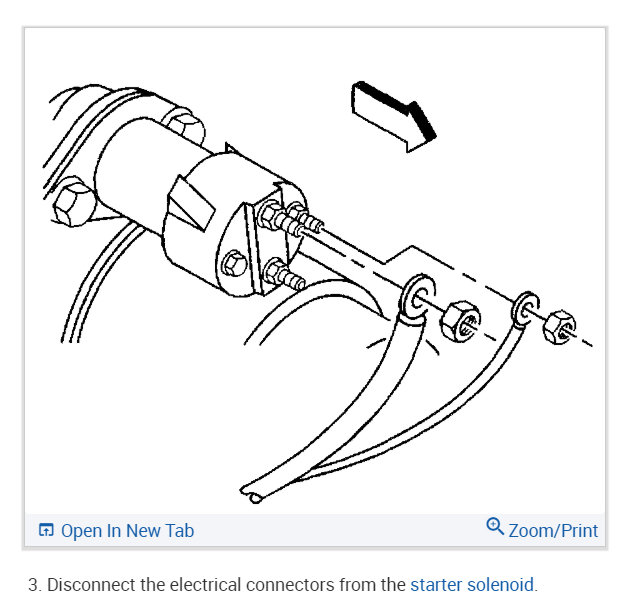 Open In New Tab

Zoom/Print

3. Disconnect the electrical connectors from the starter solenoid.