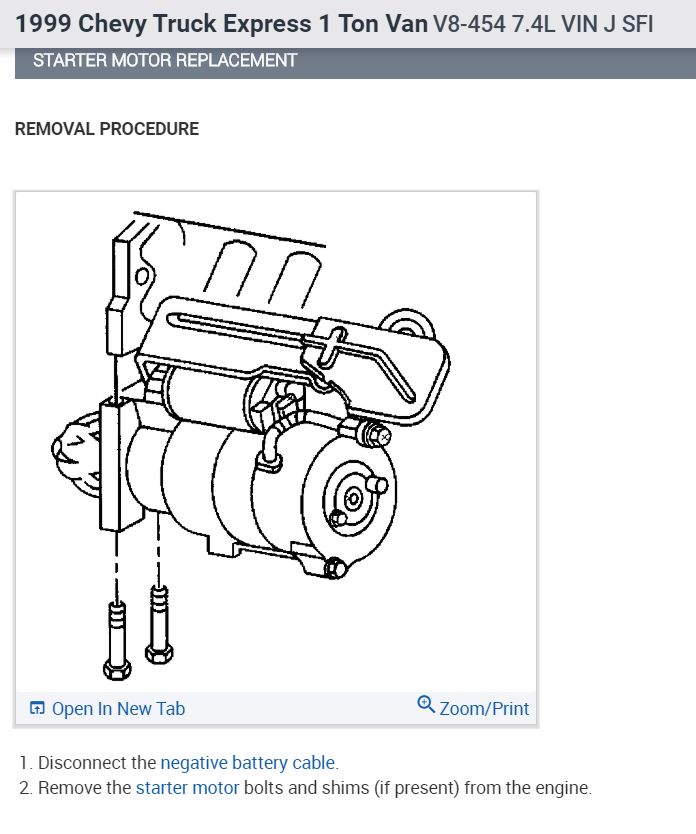 1999 Chevy Truck Express 1 Ton Van V8-454 7.4L VIN J SFI

STARTER MOTOR REPLACEMENT

REMOVAL PROCEDURE

Open In New Tab

Zoom/Print

1. Disconnect the negative battery cable.
2. Remove the starter motor bolts and shims (if present) from the engine.