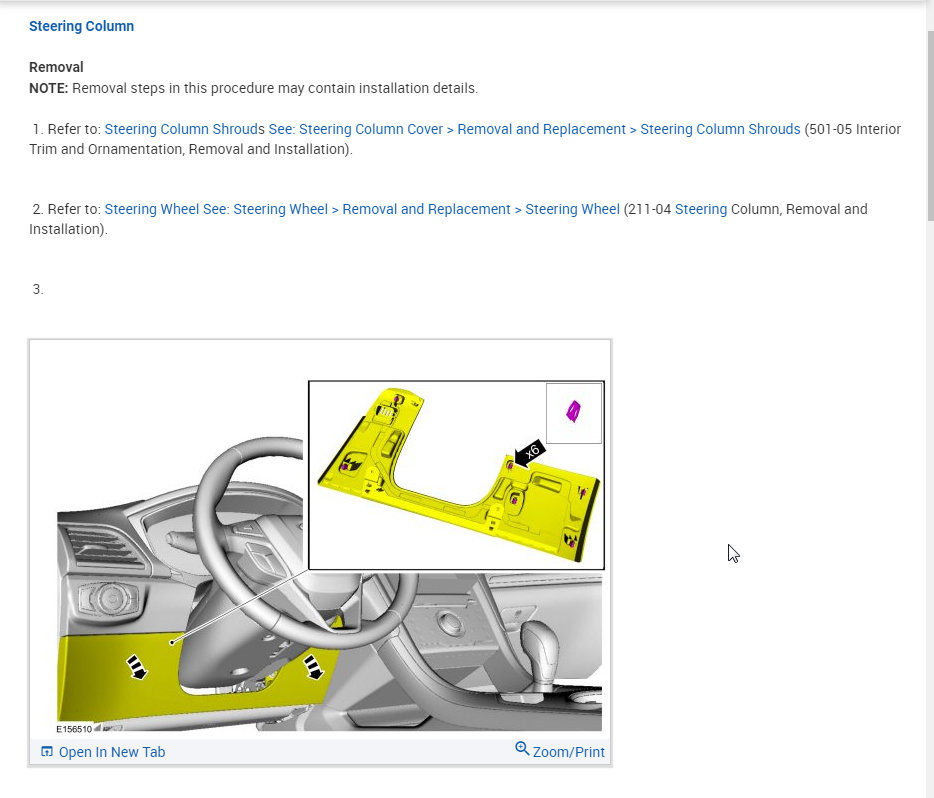 Steering Column

Removal
NOTE: Removal steps in this procedure may contain installation details.

1. Refer to: Steering Column Shrouds See: Steering Column Cover > Removal and Replacement > Steering Column Shrouds (501-05 Interior Trim and Ornamentation, Removal and Installation).

2. Refer to: Steering Wheel See: Steering Wheel > Removal and Replacement > Steering Wheel (211-04 Steering Column, Removal and Installation).

3.

x6

E156510

Open In New Tab

Zoom/Print