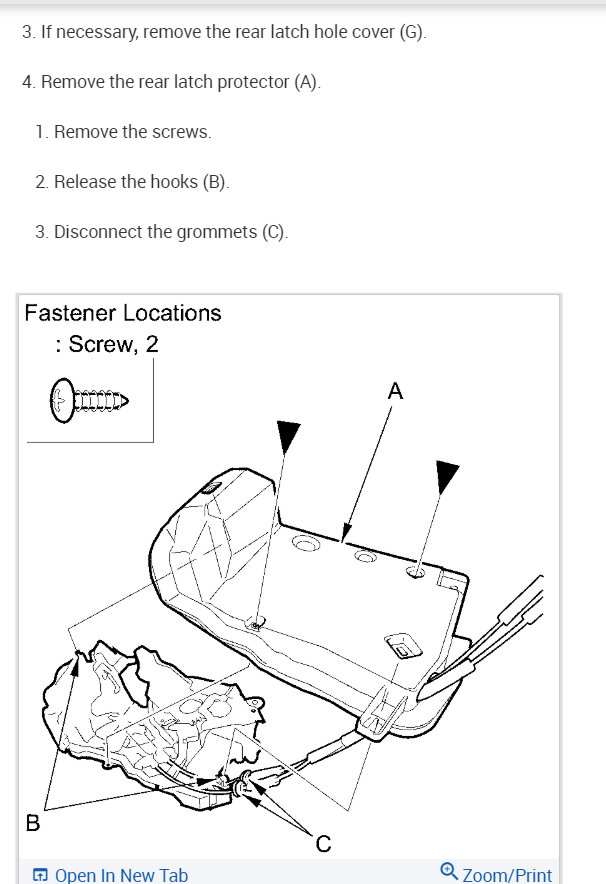 3. If necessary, remove the rear latch hole cover (G).

4. Remove the rear latch protector (A).

1. Remove the screws.

2. Release the hooks (B).

3. Disconnect the grommets (C).

Fastener Locations
: Screw, 2

A

B

C

Open In New Tab

Zoom/Print