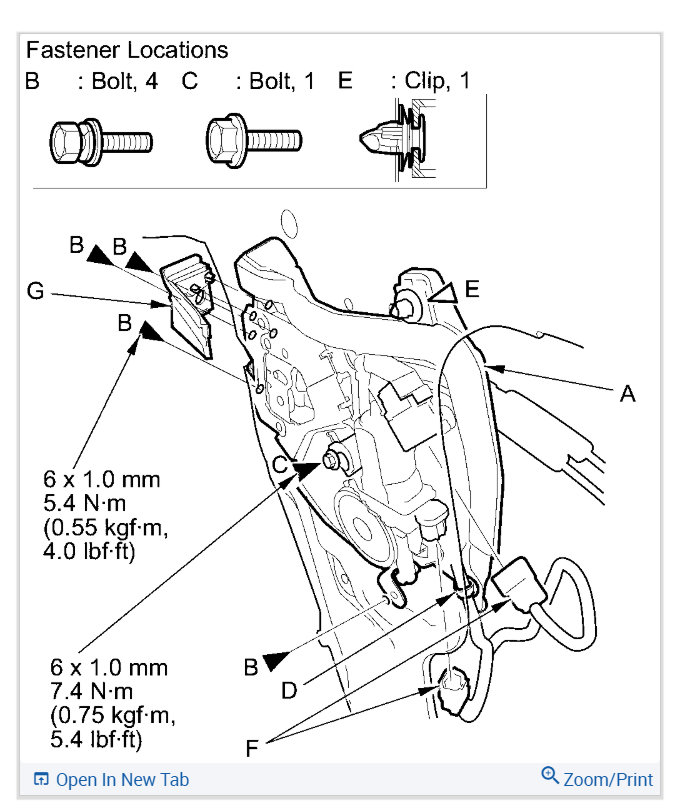 Fastener Locations

B : Bolt, 4 C : Bolt, 1 E : Clip, 1

B B

G

B

E

A

C

6 x 1.0 mm
5.4 N·m
(0.55 kgf·m,
4.0 lbf·ft)

6 x 1.0 mm
7.4 N·m
(0.75 kgf·m,
5.4 lbf·ft)

B

D

F

Open In New Tab

Zoom/Print