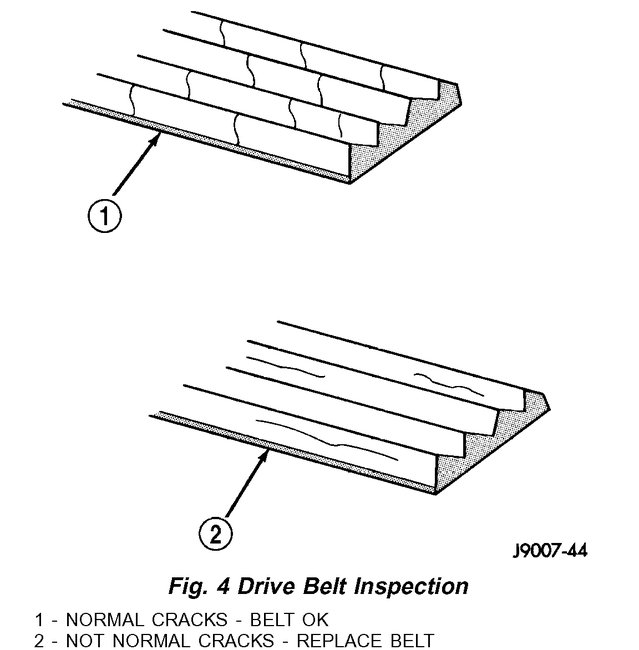 1

2

J9007-44

Fig. 4 Drive Belt Inspection

1 - NORMAL CRACKS - BELT OK
2 - NOT NORMAL CRACKS - REPLACE BELT