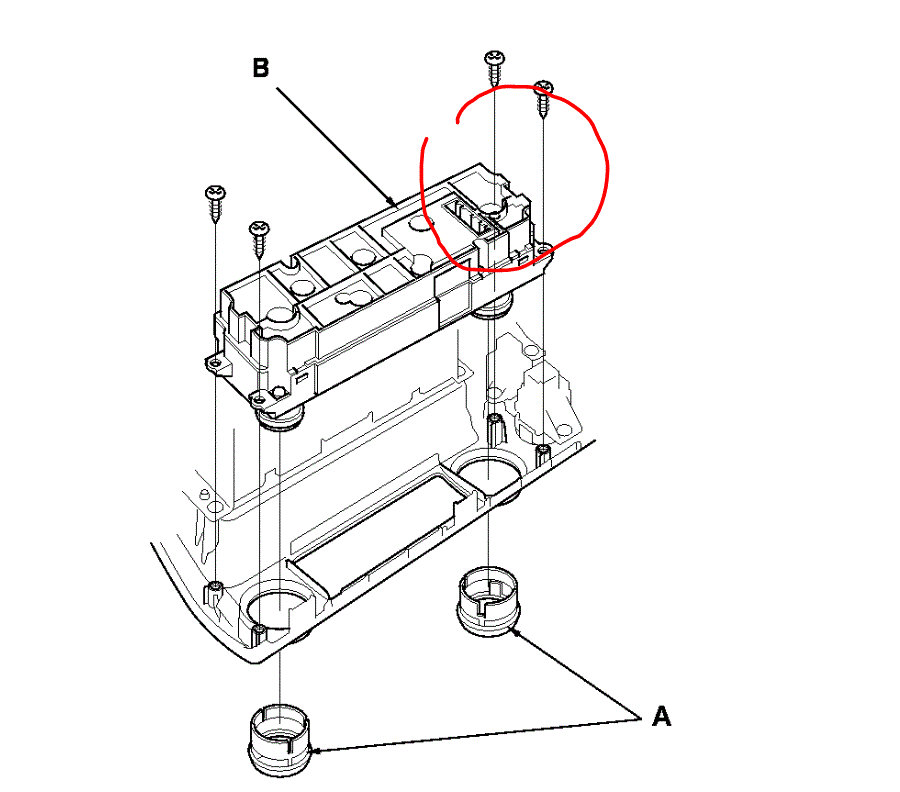 B

A