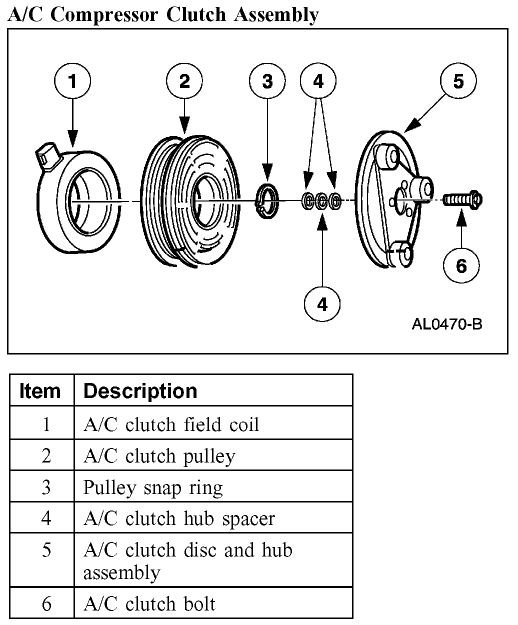 A/C Compressor Clutch Assembly

1
2
3
4
5
6
4
AL0470-B

| Item | Description |
|---|---|
| 1 | A/C clutch field coil |
| 2 | A/C clutch pulley |
| 3 | Pulley snap ring |
| 4 | A/C clutch hub spacer |
| 5 | A/C clutch disc and hub assembly |
| 6 | A/C clutch bolt |