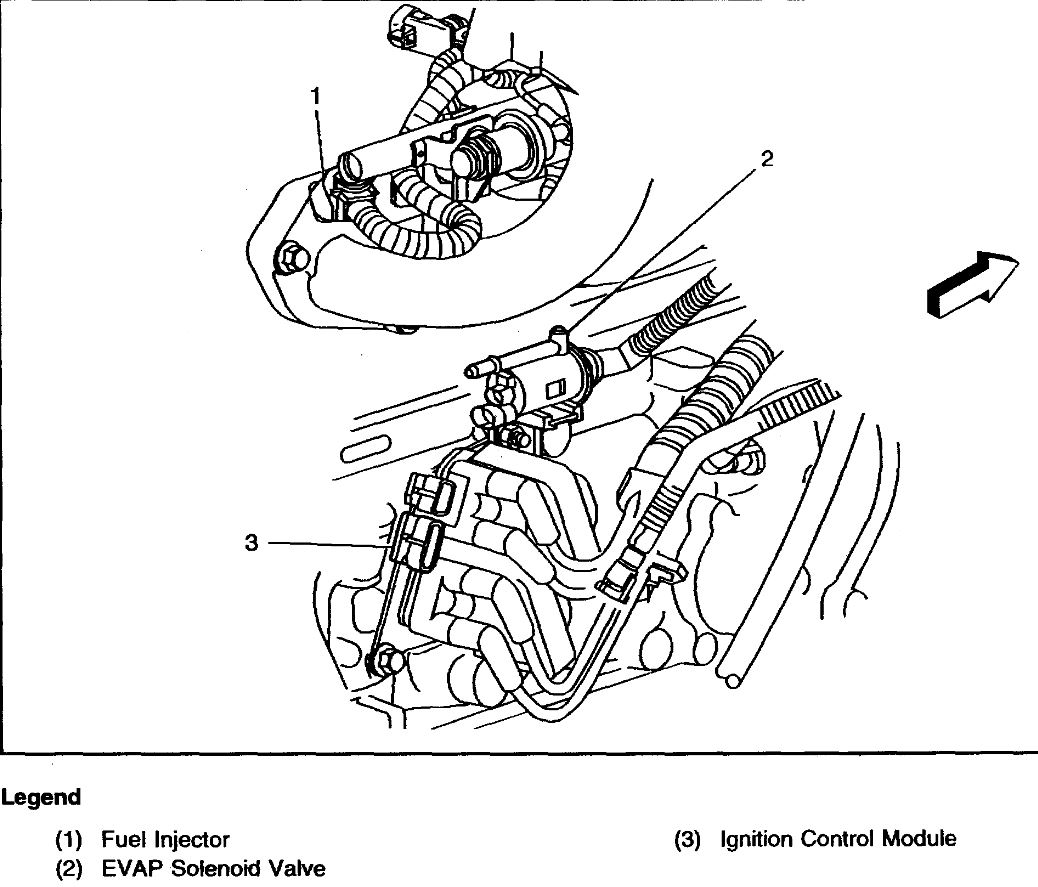 1

2

3

Legend

(1) Fuel Injector
(2) EVAP Solenoid Valve

(3) Ignition Control Module