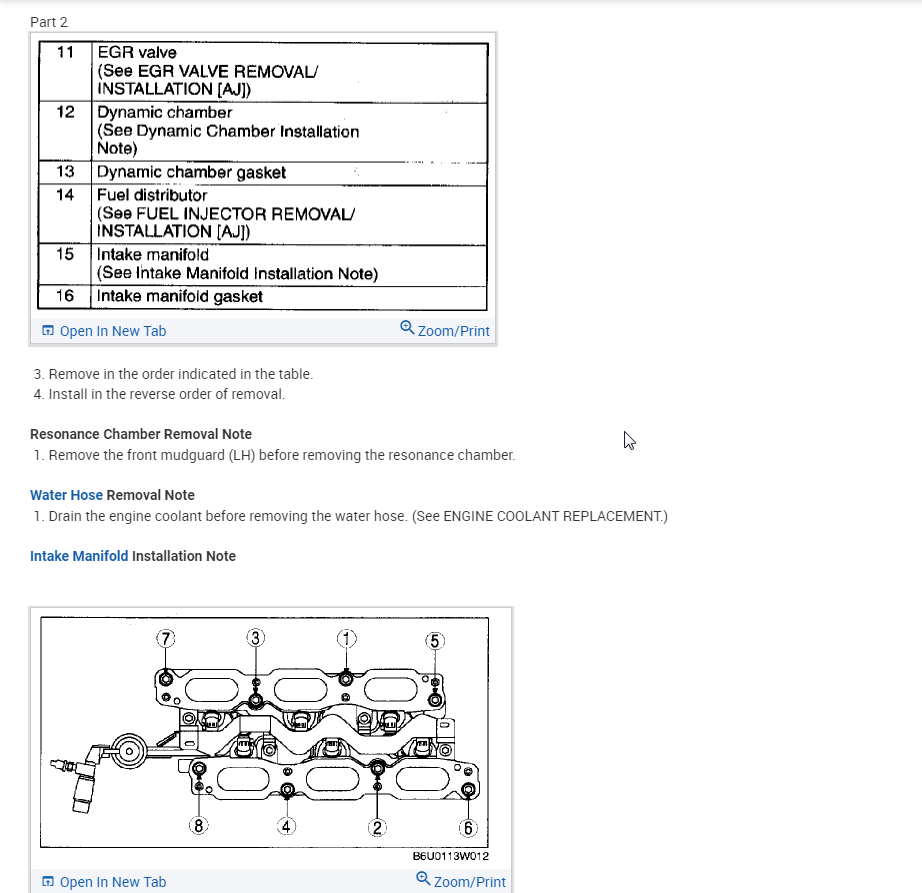 Part 2

| 11 | EGR valve (See EGR VALVE REMOVAL/ INSTALLATION [AJ]) |
|---|---|
| 12 | Dynamic chamber (See Dynamic Chamber Installation Note) |
| 13 | Dynamic chamber gasket |
| 14 | Fuel distributor (See FUEL INJECTOR REMOVAL/ INSTALLATION [AJ]) |
| 15 | Intake manifold (See Intake Manifold Installation Note) |
| 16 | Intake manifold gasket |

Open In New Tab
Zoom/Print

3. Remove in the order indicated in the table.
4. Install in the reverse order of removal.

Resonance Chamber Removal Note
1. Remove the front mudguard (LH) before removing the resonance chamber.

Water Hose Removal Note
1. Drain the engine coolant before removing the water hose. (See ENGINE COOLANT REPLACEMENT.)

Intake Manifold Installation Note

7
3
1
5
8
4
2
6
B6U0113W012

Open In New Tab
Zoom/Print