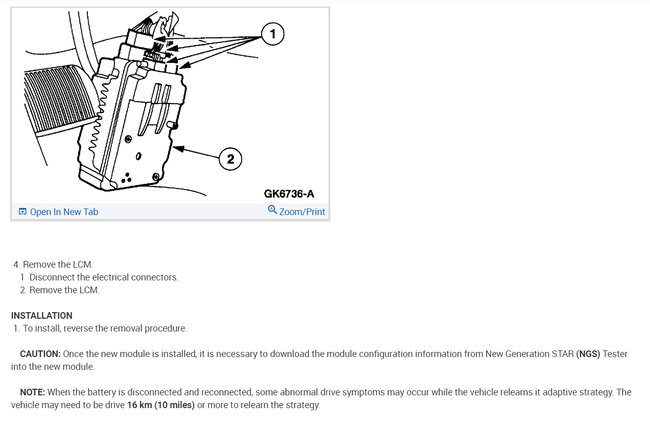 1

2

GK6736-A

Open In New Tab

Zoom/Print

4. Remove the LCM.
1 Disconnect the electrical connectors.
2 Remove the LCM.

INSTALLATION
1. To install, reverse the removal procedure.

CAUTION: Once the new module is installed, it is necessary to download the module configuration information from New Generation STAR (NGS) Tester into the new module.

NOTE: When the battery is disconnected and reconnected, some abnormal drive symptoms may occur while the vehicle relearns it adaptive strategy. The vehicle may need to be drive 16 km (10 miles) or more to relearn the strategy.