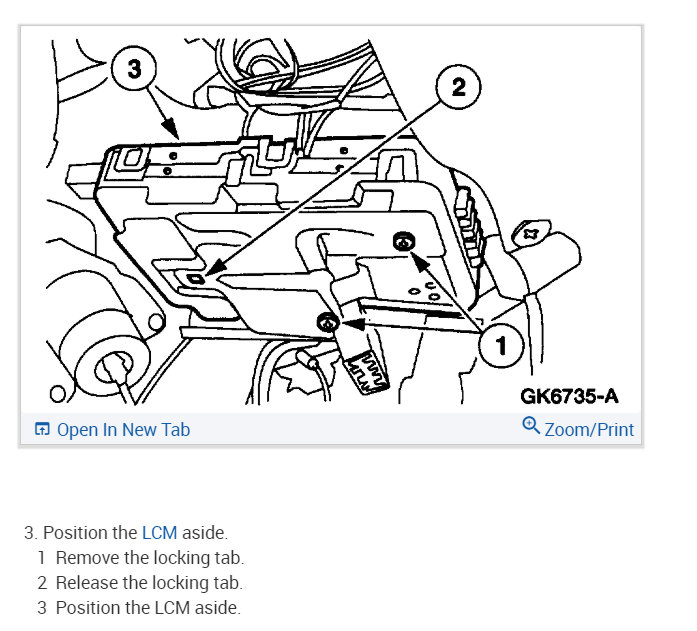 3

2

1

GK6735-A

Open In New Tab

Zoom/Print

3. Position the LCM aside.
1 Remove the locking tab.
2 Release the locking tab.
3 Position the LCM aside.