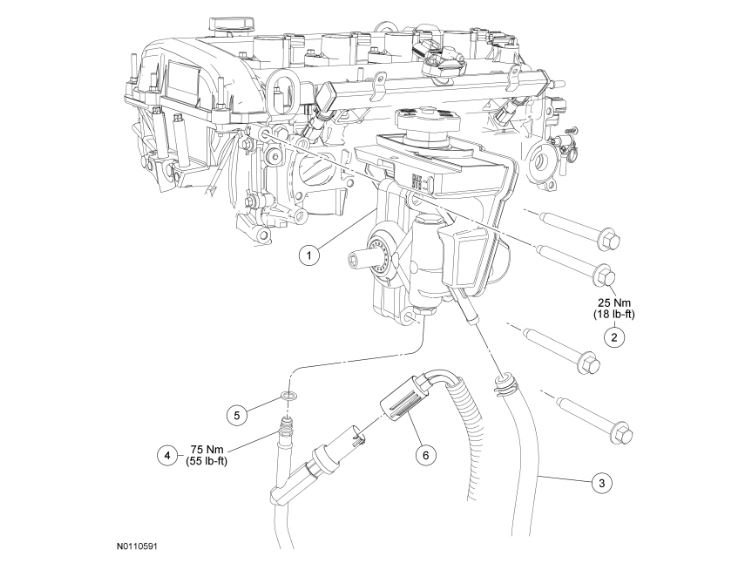 1

25 Nm
(18 lb-ft)

2

5

4

75 Nm
(55 lb-ft)

6

3

N0110591