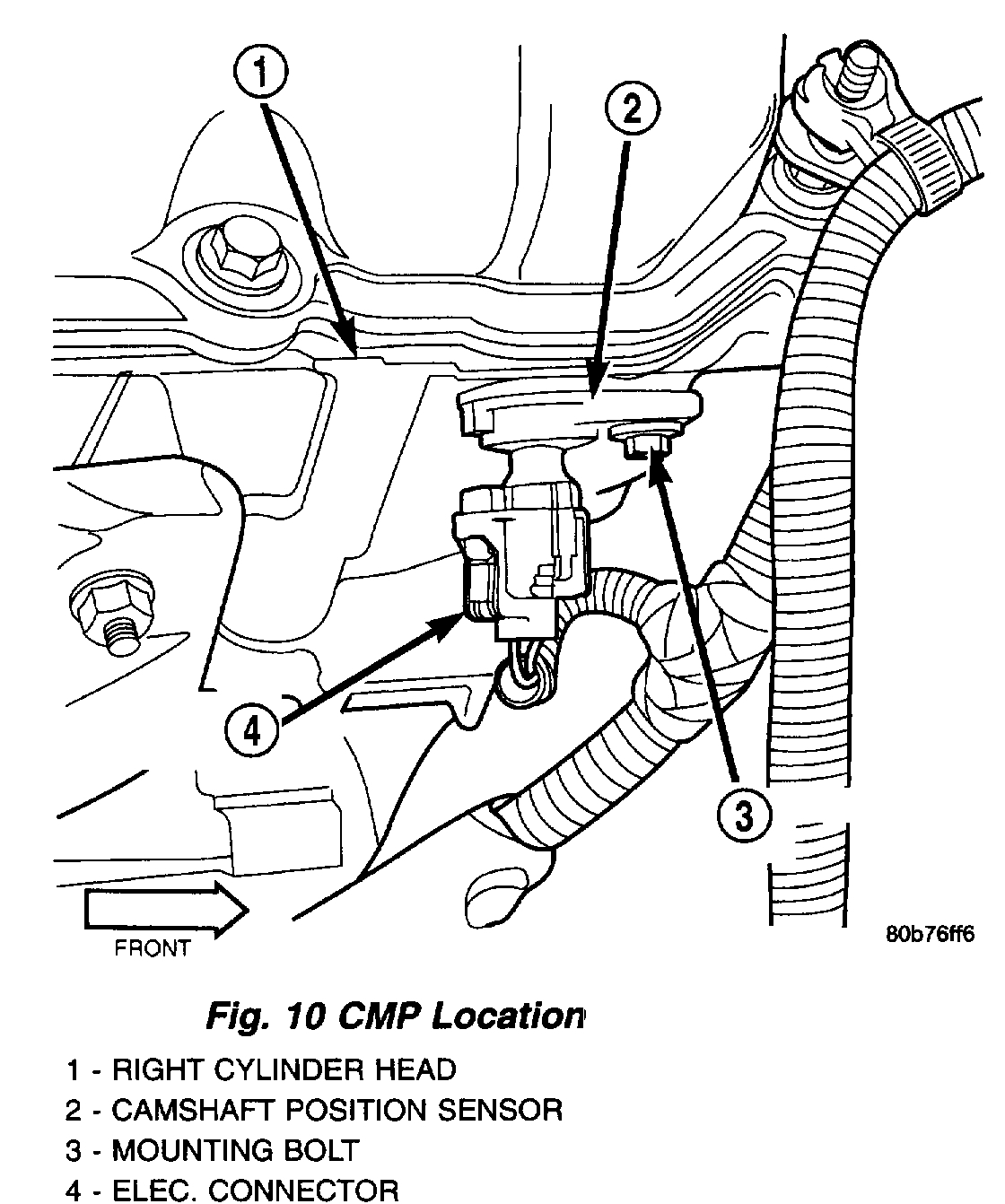 1
2
4
3
FRONT
80b76ff6

Fig. 10 CMP Location

1 - RIGHT CYLINDER HEAD
2 - CAMSHAFT POSITION SENSOR
3 - MOUNTING BOLT
4 - ELEC. CONNECTOR