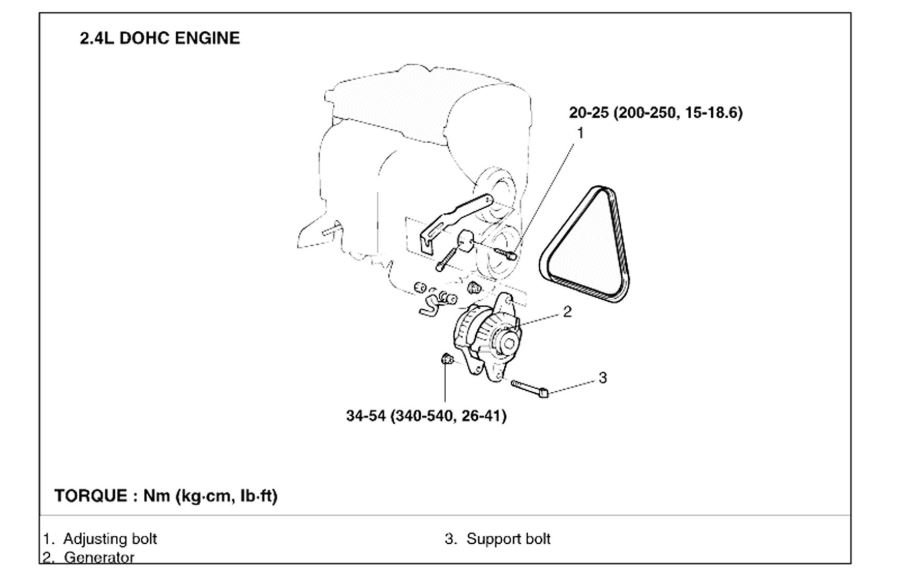 2.4L DOHC ENGINE

20-25 (200-250, 15-18.6)

1

2

3

34-54 (340-540, 26-41)

TORQUE : Nm (kg·cm, lb·ft)

1. Adjusting bolt
2. Generator

3. Support bolt