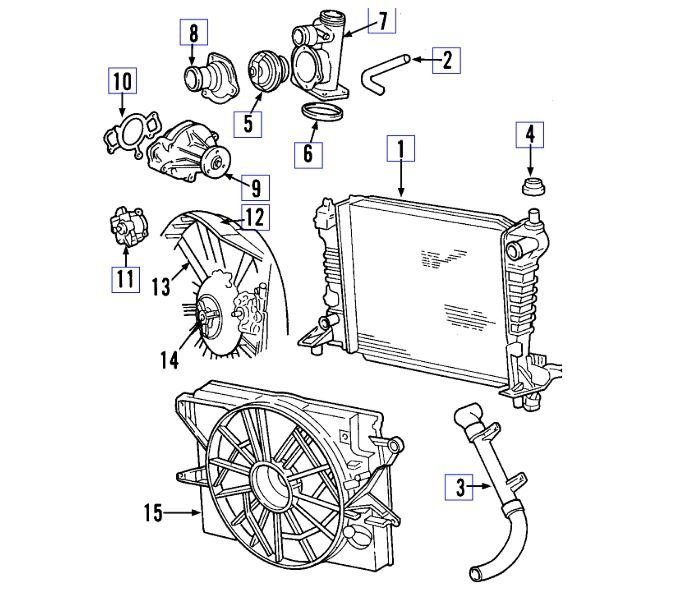 8
7
2
10
5
6
1
4
9
12
11
13
14
15
3