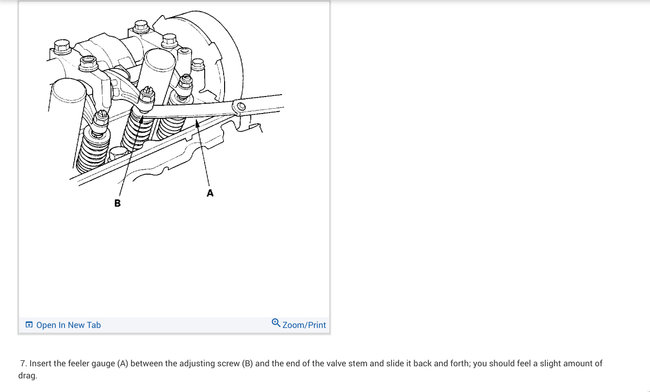 B

A

Open In New Tab

Zoom/Print

7. Insert the feeler gauge (A) between the adjusting screw (B) and the end of the valve stem and slide it back and forth; you should feel a slight amount of drag.