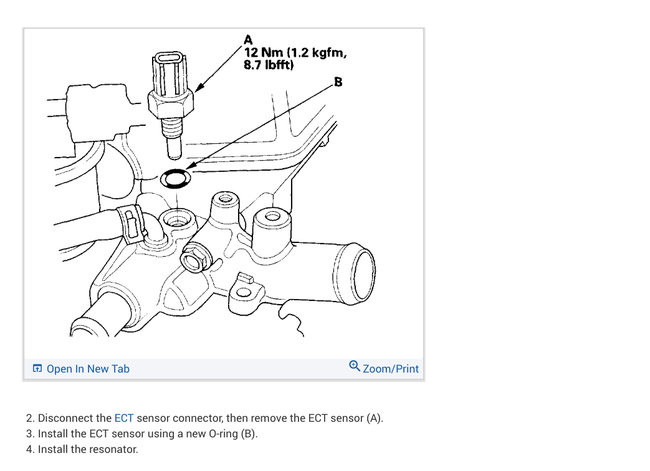 A
12 Nm (1.2 kgfm, 8.7 lbfft)

B

Open In New Tab

Zoom/Print

2. Disconnect the ECT sensor connector, then remove the ECT sensor (A).
3. Install the ECT sensor using a new O-ring (B).
4. Install the resonator.